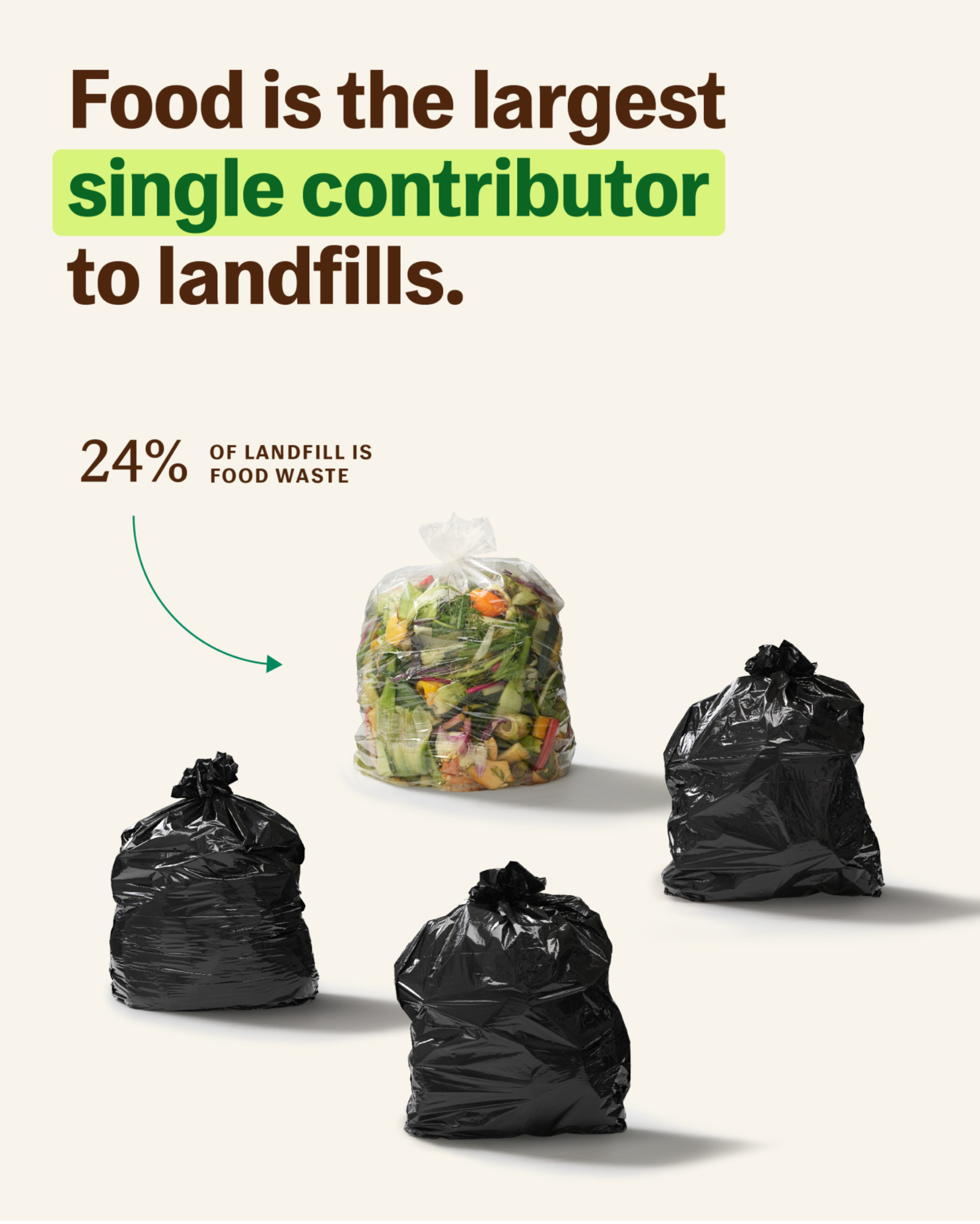 Food is the largest single contributor to landfills.

24% OF LANDFILL IS FOOD WASTE