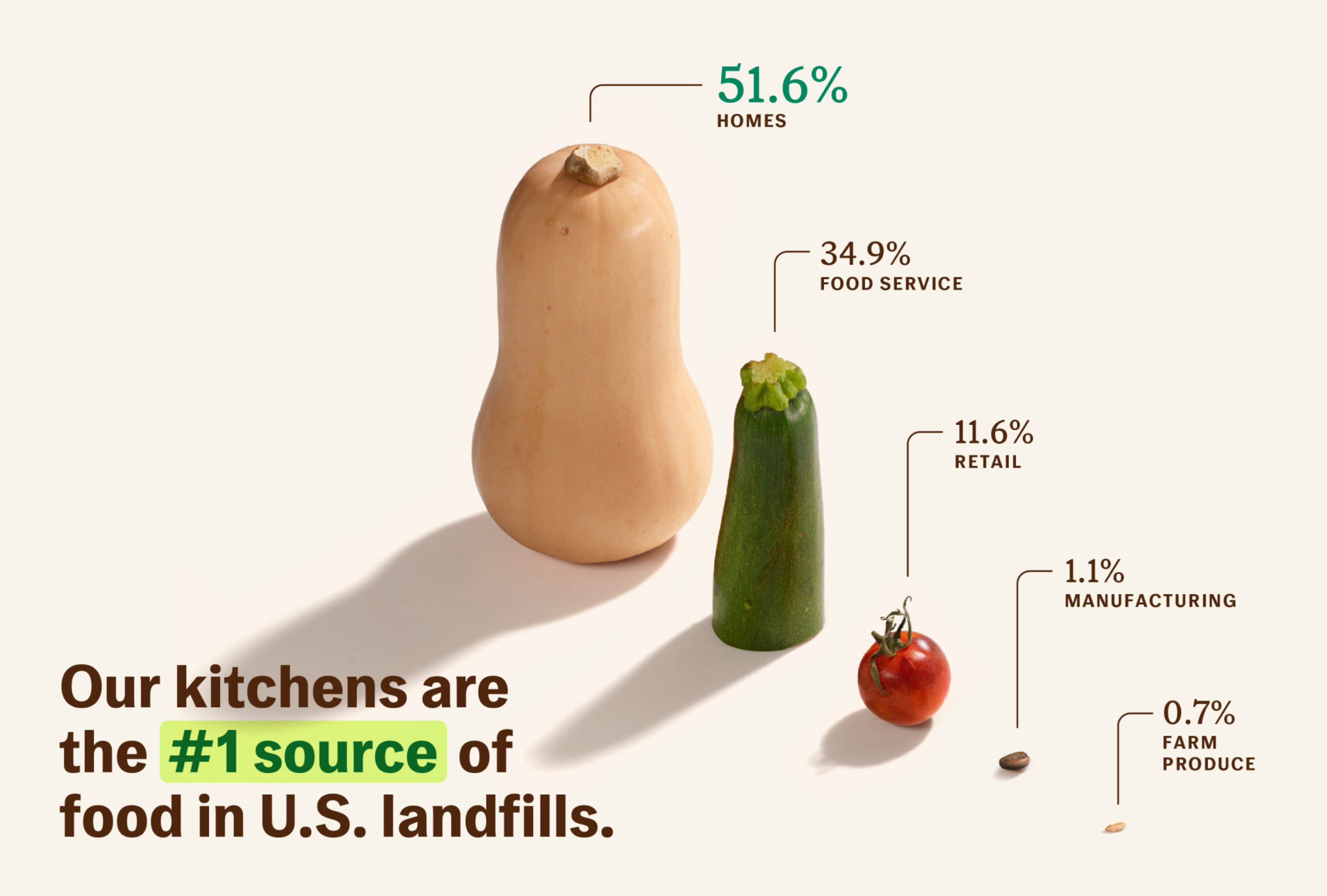 51.6%
HOMES

34.9%
FOOD SERVICE

11.6%
RETAIL

1.1%
MANUFACTURING

0.7%
FARM PRODUCE

Our kitchens are the #1 source of food in U.S. landfills.